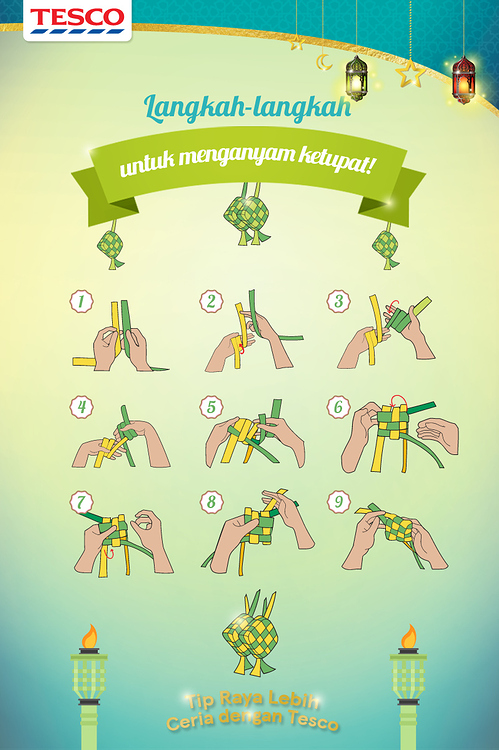 TESCO

Langkah-langkah

untuk menganyam ketupat!

1

2

3

4

5

6

7

8

9

Tip Raya Lebih Ceria dengan Tesco